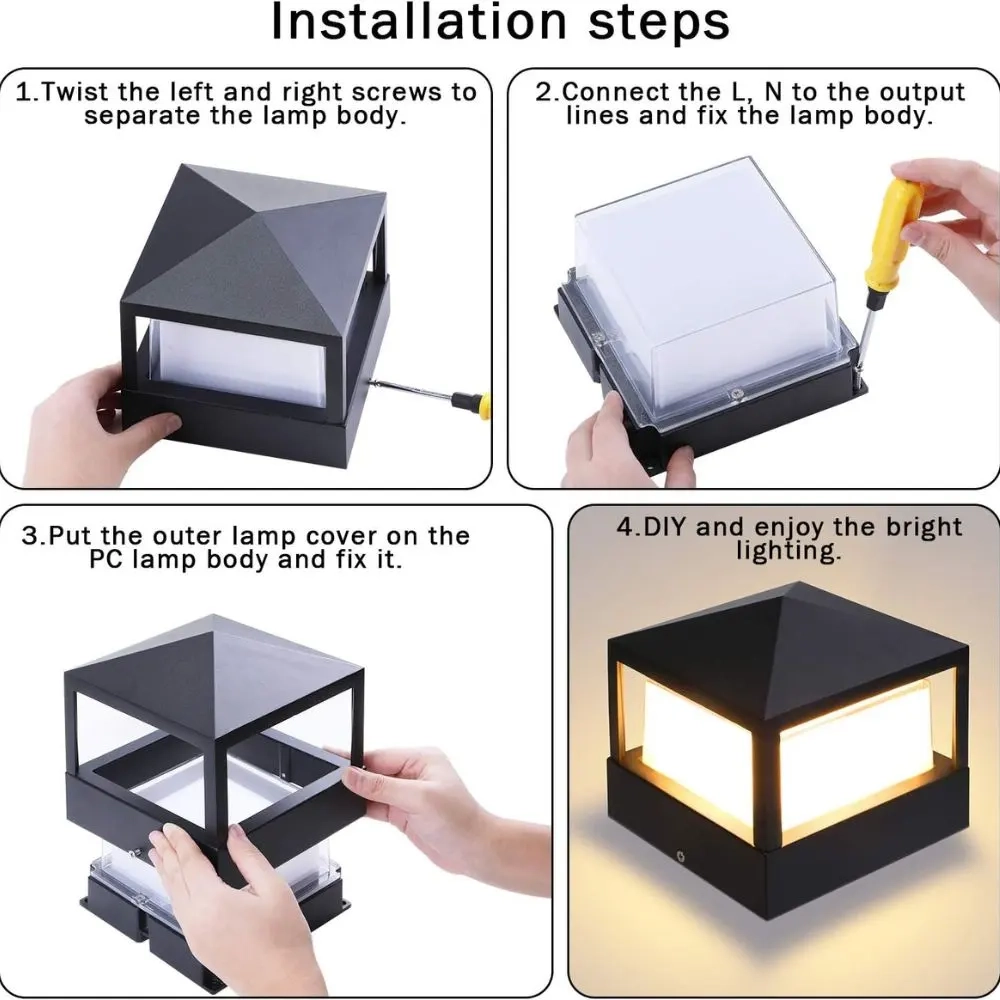 Installation steps

1.Twist the left and right screws to separate the lamp body.

2.Connect the L, N to the output lines and fix the lamp body.

3.Put the outer lamp cover on the PC lamp body and fix it.

4.DIY and enjoy the bright lighting.